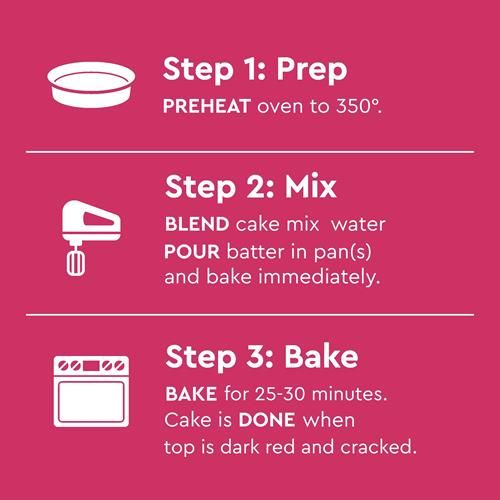 Step 1: Prep
PREHEAT oven to 350°.

Step 2: Mix
BLEND cake mix  water
POUR batter in pan(s) and bake immediately.

Step 3: Bake
BAKE for 25-30 minutes. Cake is DONE when top is dark red and cracked.