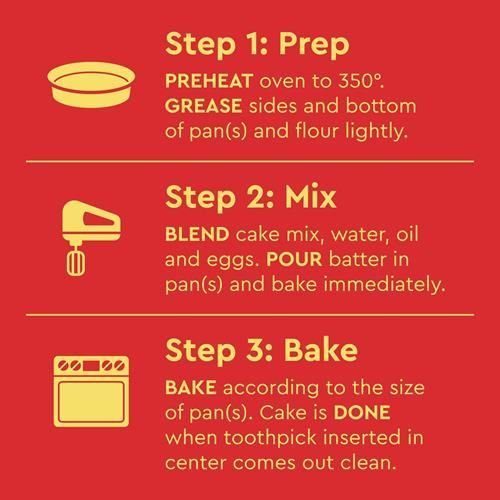 Step 1: Prep

PREHEAT oven to 350°. GREASE sides and bottom of pan(s) and flour lightly.

Step 2: Mix

BLEND cake mix, water, oil and eggs. POUR batter in pan(s) and bake immediately.

Step 3: Bake

BAKE according to the size of pan(s). Cake is DONE when toothpick inserted in center comes out clean.