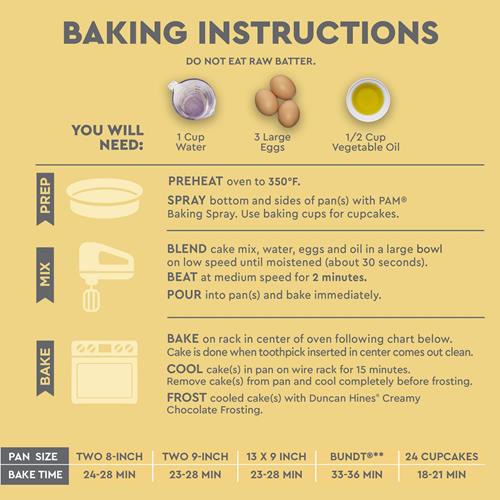 BAKING INSTRUCTIONS

DO NOT EAT RAW BATTER.

YOU WILL NEED:

1 Cup Water

3 Large Eggs

1/2 Cup Vegetable Oil

PREP

PREHEAT oven to 350°F.

SPRAY bottom and sides of pan(s) with PAM® Baking Spray. Use baking cups for cupcakes.

MIX

BLEND cake mix, water, eggs and oil in a large bowl on low speed until moistened (about 30 seconds).

BEAT at medium speed for 2 minutes.

POUR into pan(s) and bake immediately.

BAKE

BAKE on rack in center of oven following chart below. Cake is done when toothpick inserted in center comes out clean.

COOL cake(s) in pan on wire rack for 15 minutes. Remove cake(s) from pan and cool completely before frosting.

FROST cooled cake(s) with Duncan Hines® Creamy Chocolate Frosting.

| PAN SIZE | TWO 8-INCH | TWO 9-INCH | 13 X 9 INCH | BUNDT®** | 24 CUPCAKES |
|---|---|---|---|---|---|
| BAKE TIME | 24-28 MIN | 23-28 MIN | 23-28 MIN | 33-36 MIN | 18-21 MIN |