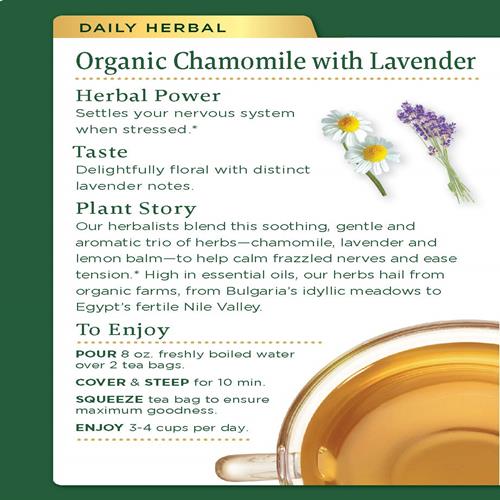 DAILY HERBAL

Organic Chamomile with Lavender

Herbal Power
Settles your nervous system when stressed.*

Taste
Delightfully floral with distinct lavender notes.

Plant Story
Our herbalists blend this soothing, gentle and aromatic trio of herbs—chamomile, lavender and lemon balm—to help calm frazzled nerves and ease tension.* High in essential oils, our herbs hail from organic farms, from Bulgaria's idyllic meadows to Egypt's fertile Nile Valley.

To Enjoy
POUR 8 oz. freshly boiled water over 2 tea bags.

COVER & STEEP for 10 min.

SQUEEZE tea bag to ensure maximum goodness.

ENJOY 3-4 cups per day.