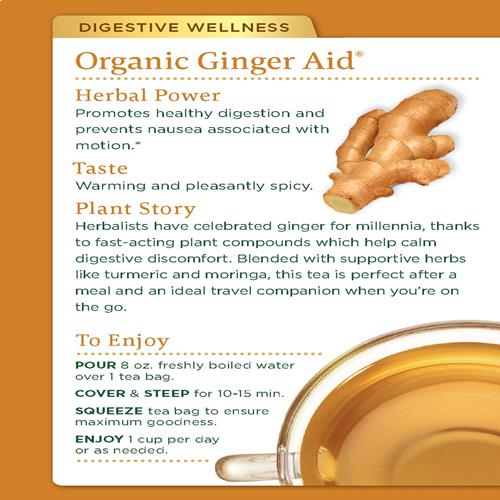 DIGESTIVE WELLNESS

Organic Ginger Aid®

Herbal Power
Promotes healthy digestion and prevents nausea associated with motion.*

Taste
Warming and pleasantly spicy.

Plant Story
Herbalists have celebrated ginger for millennia, thanks to fast-acting plant compounds which help calm digestive discomfort. Blended with supportive herbs like turmeric and moringa, this tea is perfect after a meal and an ideal travel companion when you're on the go.

To Enjoy
POUR 8 oz. freshly boiled water over 1 tea bag.

COVER & STEEP for 10-15 min.

SQUEEZE tea bag to ensure maximum goodness.

ENJOY 1 cup per day or as needed.